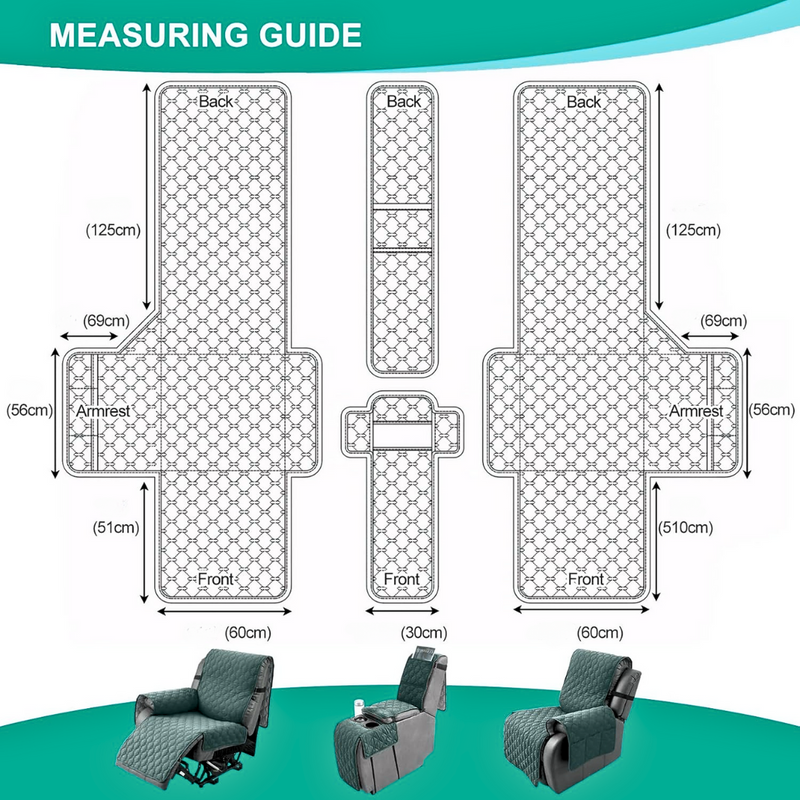 MEASURING GUIDE

Back
(125cm)
(69cm)
(56cm)
Armrest
(51cm)
Front
(60cm)

Back
Front
(30cm)

Back
(125cm)
(69cm)
Armrest
(56cm)
(510cm)
Front
(60cm)