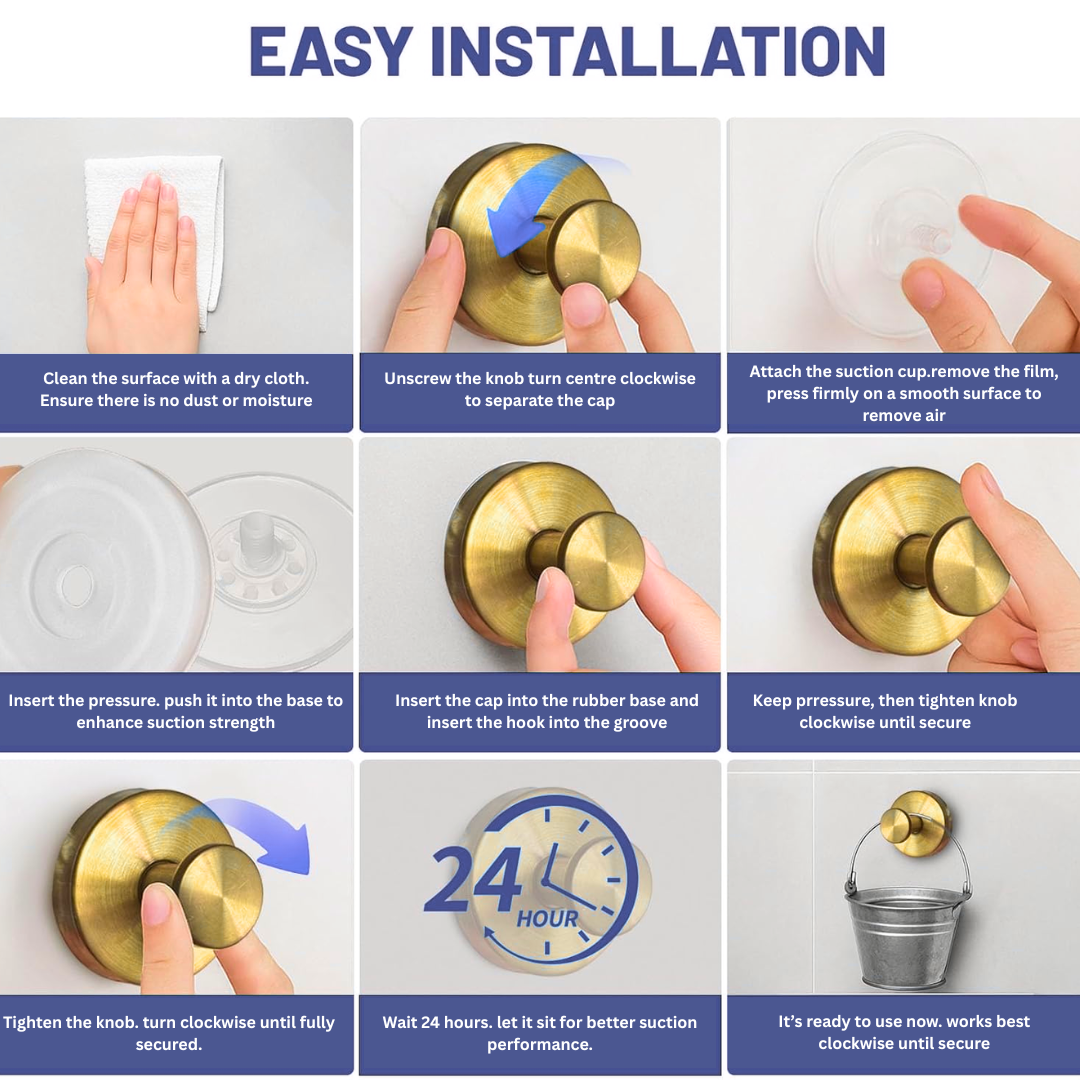 EASY INSTALLATION

Clean the surface with a dry cloth. Ensure there is no dust or moisture

Unscrew the knob turn centre clockwise to separate the cap

Attach the suction cup.remove the film, press firmly on a smooth surface to remove air

Insert the pressure. push it into the base to enhance suction strength

Insert the cap into the rubber base and insert the hook into the groove

Keep prressure, then tighten knob clockwise until secure

Tighten the knob. turn clockwise until fully secured.

24 HOUR

Wait 24 hours. let it sit for better suction performance.

It's ready to use now. works best clockwise until secure