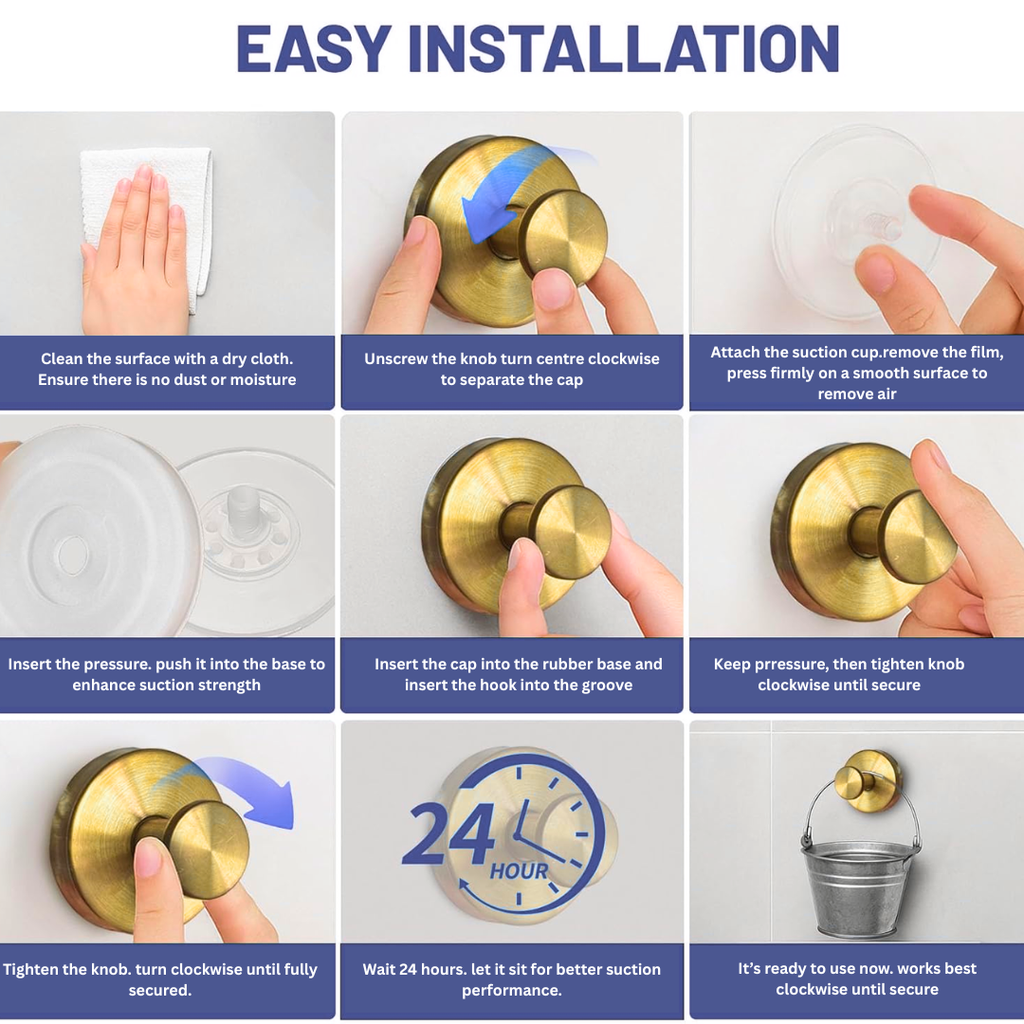 EASY INSTALLATION

Clean the surface with a dry cloth. Ensure there is no dust or moisture

Unscrew the knob turn centre clockwise to separate the cap

Attach the suction cup.remove the film, press firmly on a smooth surface to remove air

Insert the pressure. push it into the base to enhance suction strength

Insert the cap into the rubber base and insert the hook into the groove

Keep prressure, then tighten knob clockwise until secure

Tighten the knob. turn clockwise until fully secured.

24 HOUR

Wait 24 hours. let it sit for better suction performance.

It's ready to use now. works best clockwise until secure